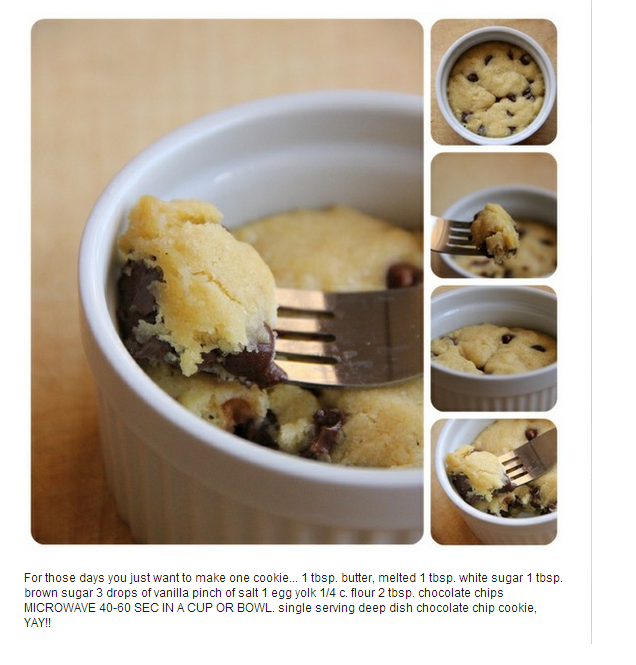 For those days you just want to make one cookie... 1 tbsp. butter, melted 1 tbsp. white sugar 1 tbsp. brown sugar 3 drops of vanilla pinch of salt 1 egg yolk 1/4 c. flour 2 tbsp. chocolate chips MICROWAVE 40-60 SEC IN A CUP OR BOWL. single serving deep dish chocolate chip cookie, YAY!!